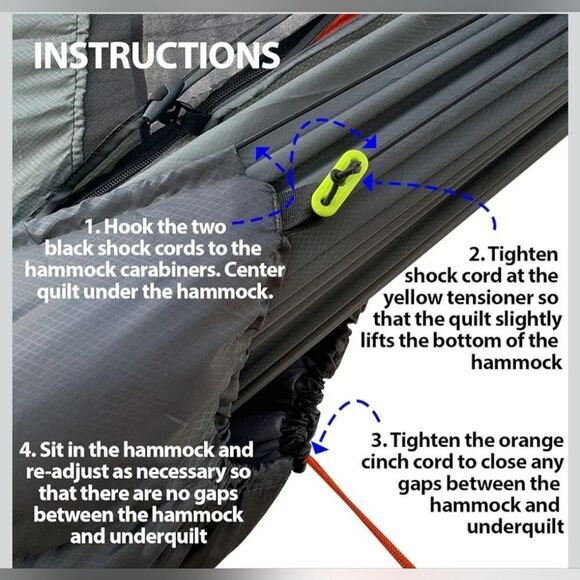 INSTRUCTIONS

1. Hook the two black shock cords to the hammock carabiners. Center quilt under the hammock.

2. Tighten shock cord at the yellow tensioner so that the quilt slightly lifts the bottom of the hammock

3. Tighten the orange cinch cord to close any gaps between the hammock and underquilt

4. Sit in the hammock and re-adjust as necessary so that there are no gaps between the hammock and underquilt